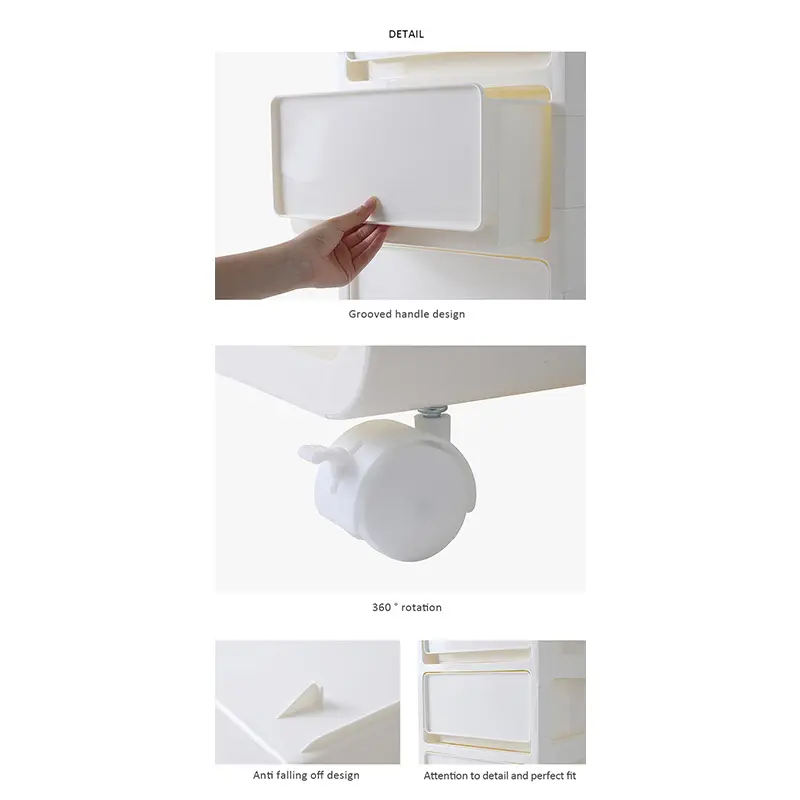 DETAIL

Grooved handle design

360 ° rotation

Anti falling off design

Attention to detail and perfect fit