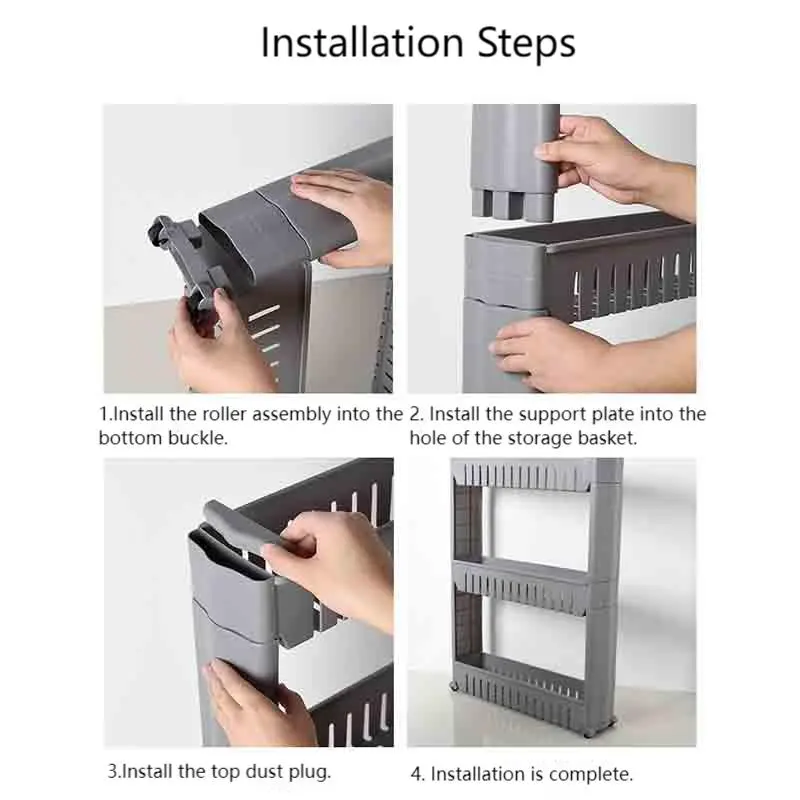 Installation Steps

1.Install the roller assembly into the bottom buckle.

2. Install the support plate into the hole of the storage basket.

3.Install the top dust plug.

4. Installation is complete.