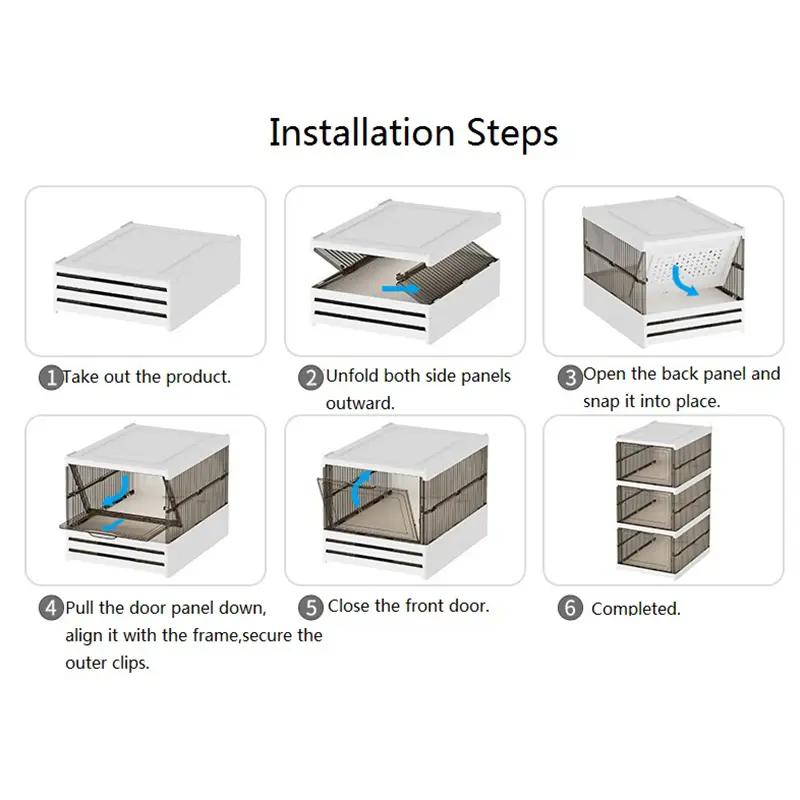 Installation Steps

1 Take out the product.

2 Unfold both side panels outward.

3 Open the back panel and snap it into place.

4 Pull the door panel down, align it with the frame,secure the outer clips.

5 Close the front door.

6 Completed.