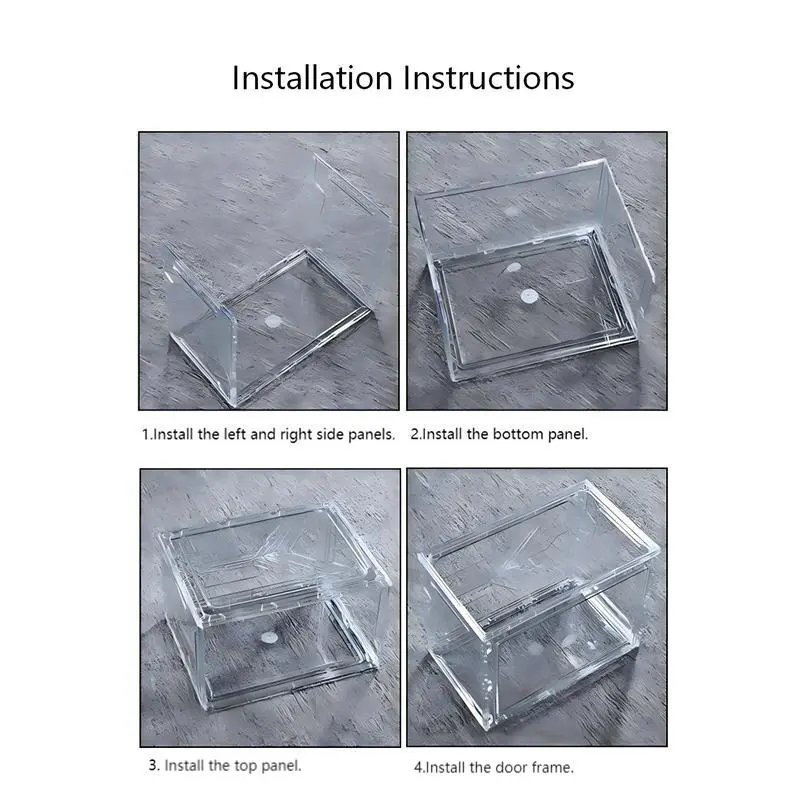 Installation Instructions

1.Install the left and right side panels.

2.Install the bottom panel.

3. Install the top panel.

4.Install the door frame.